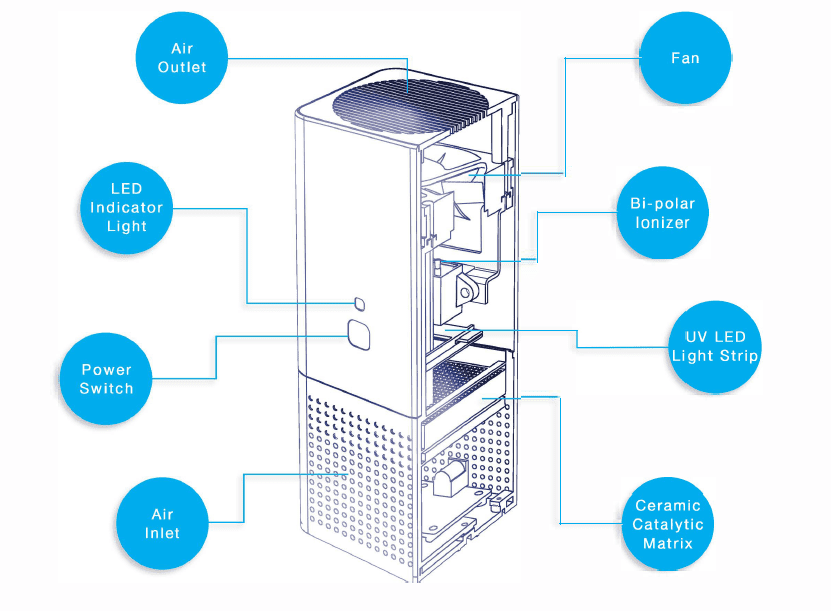 Air Outlet

LED Indicator Light

Power Switch

Air Inlet

Fan

Bi-polar Ionizer

UV LED Light Strip

Ceramic Catalytic Matrix